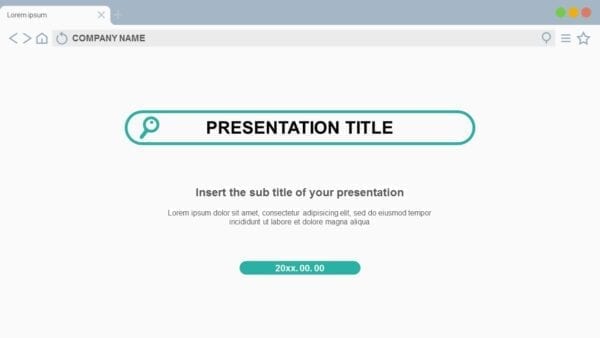 Lorem ipsum

COMPANY NAME

PRESENTATION TITLE

Insert the sub title of your presentation

Lorem ipsum dolor sit amet, consectetur adipisicing elit, sed do eiusmod tempor incididunt ut labore et dolore magna aliqua

20xx. 00. 00